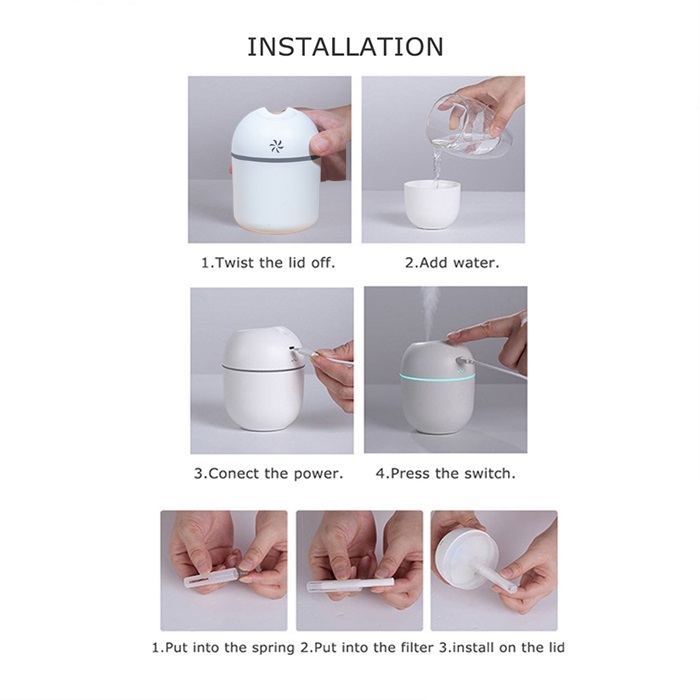 INSTALLATION

1.Twist the lid off.

2.Add water.

3.Conect the power.

4.Press the switch.

1.Put into the spring 2.Put into the filter 3.install on the lid